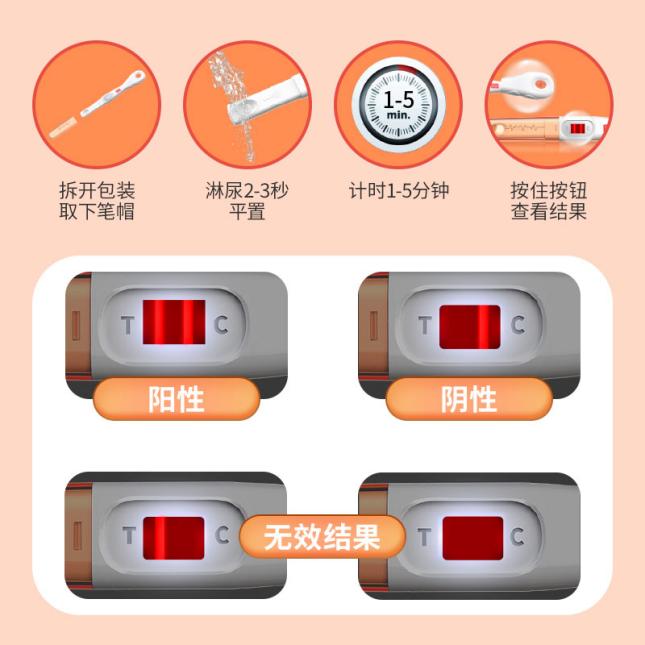 1-5 min.

拆开包装
取下笔帽

淋尿2-3秒
平置

计时1-5分钟

按住按钮
查看结果

T C
阳性

T C
阴性

T C
无效结果
T C